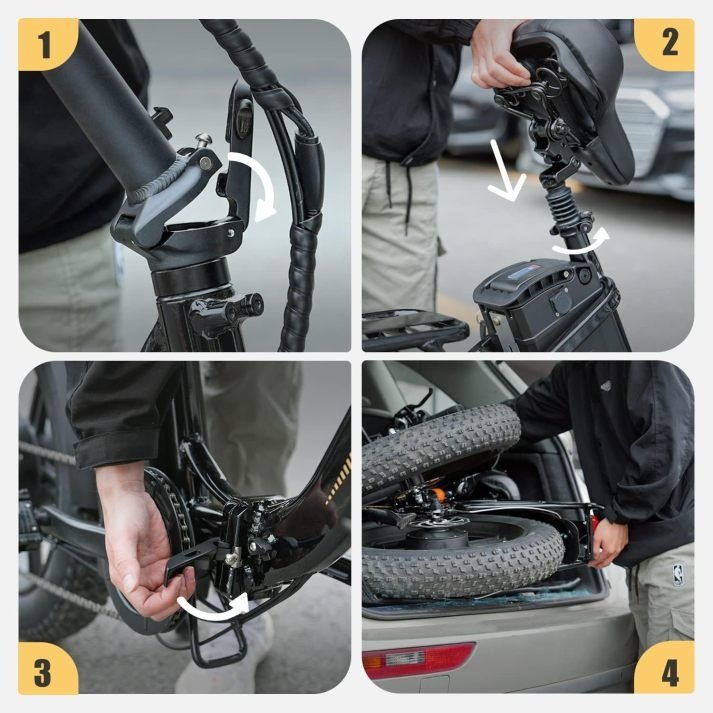 1

2

3

4